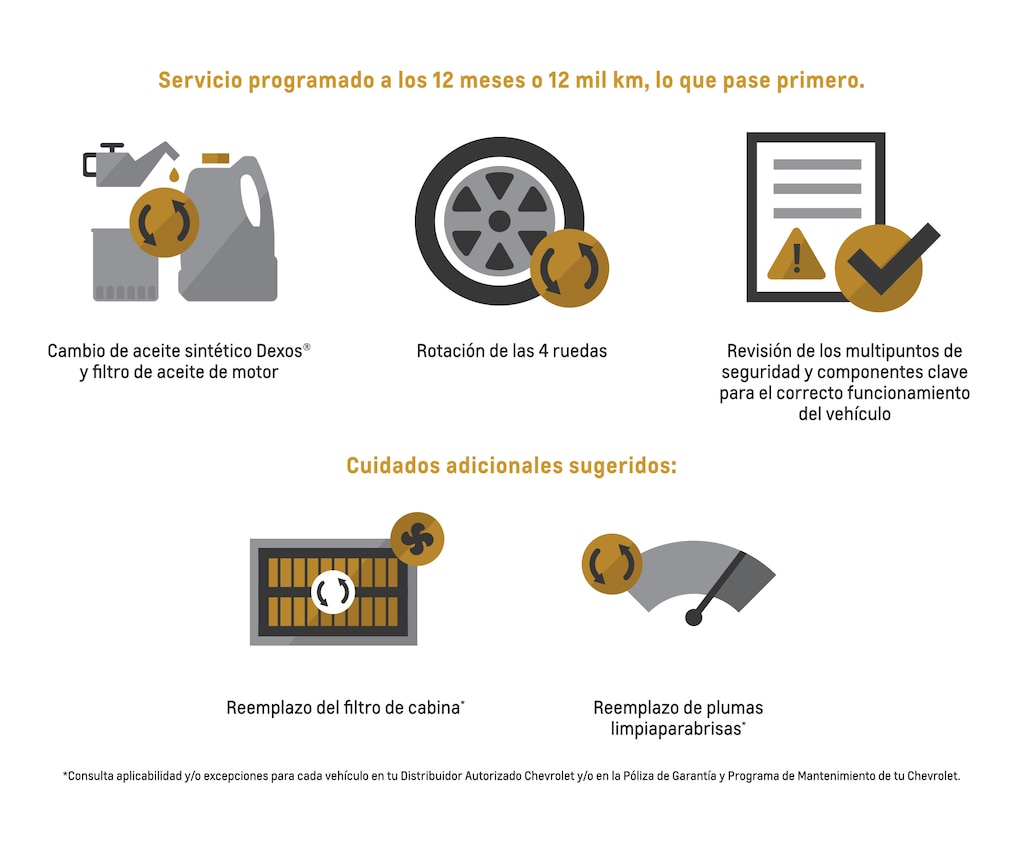 Servicio programado a los 12 meses o 12 mil km, lo que pase primero.

Cambio de aceite sintético Dexos® y filtro de aceite de motor

Rotación de las 4 ruedas

Revisión de los multipuntos de seguridad y componentes clave para el correcto funcionamiento del vehículo

Cuidados adicionales sugeridos:

Reemplazo del filtro de cabina*

Reemplazo de plumas limpiaparabrisas*

*Consulta aplicabilidad y/o excepciones para cada vehículo en tu Distribuidor Autorizado Chevrolet y/o en la Póliza de Garantía y Programa de Mantenimiento de tu Chevrolet.